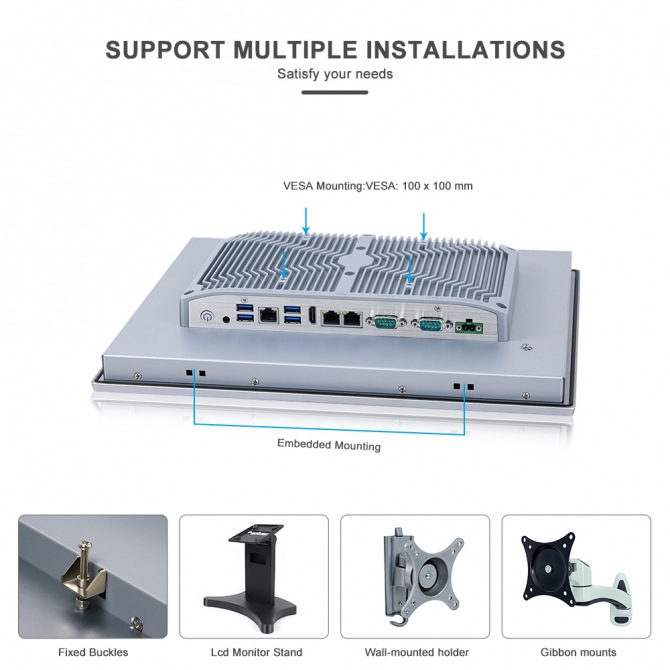 SUPPORT MULTIPLE INSTALLATIONS
Satisfy your needs

VESA Mounting:VESA: 100 x 100 mm

Embedded Mounting

Fixed Buckles

Lcd Monitor Stand

Wall-mounted holder

Gibbon mounts