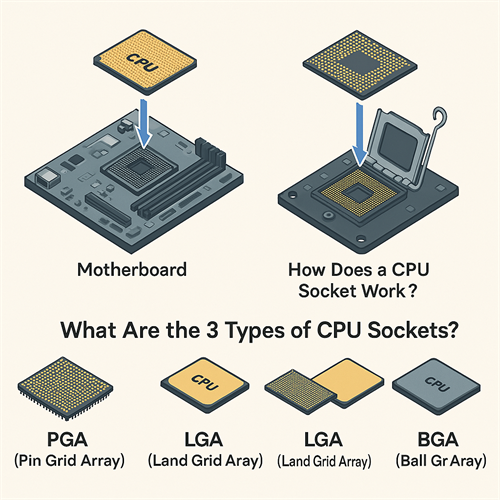 CPU

Motherboard

How Does a CPU Socket Work?

What Are the 3 Types of CPU Sockets?

CPU

CPU

PGA
(Pin Grid Array)

LGA
(Land Grid Aray)

LGA
(Land Grid Array)

BGA
(Ball Gr Aray)